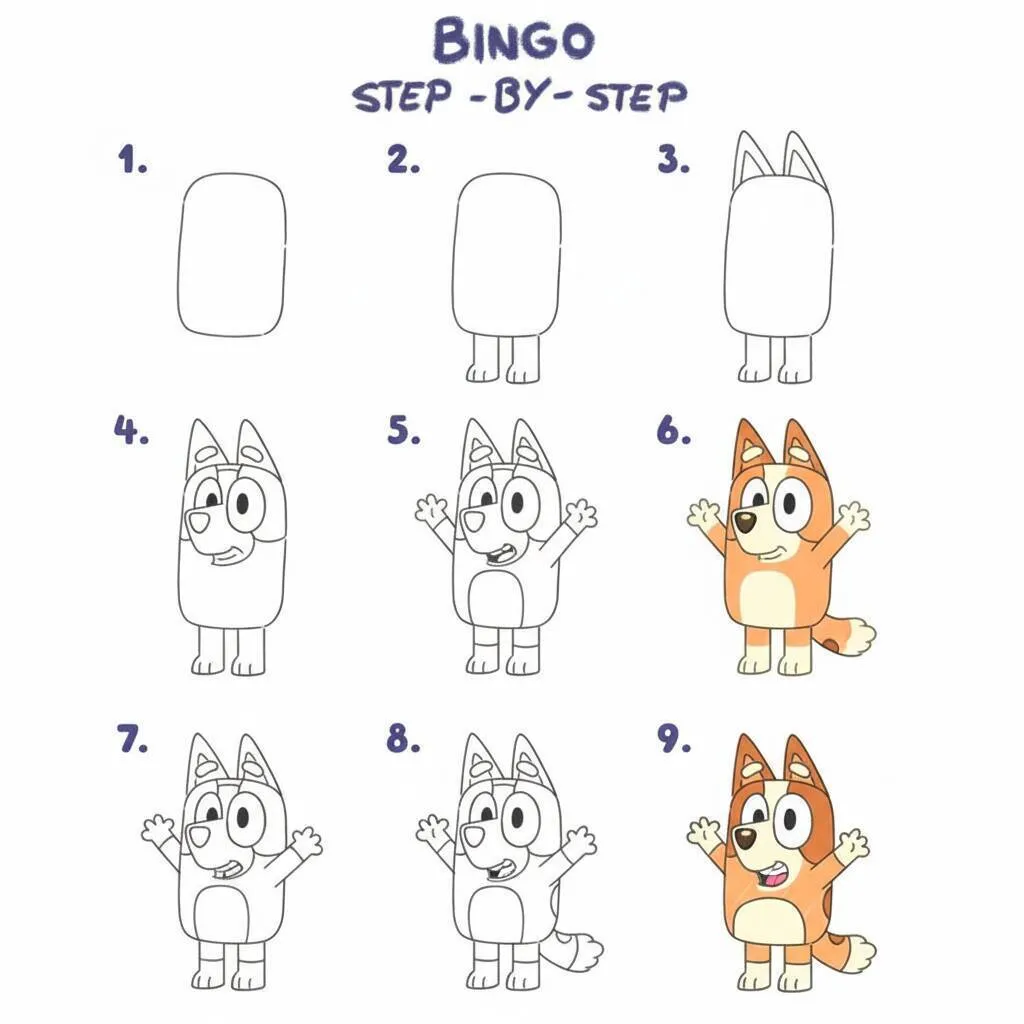 BINGO
STEP -BY- STEP

1.

2.

3.

4.

5.

6.

7.

8.

9.