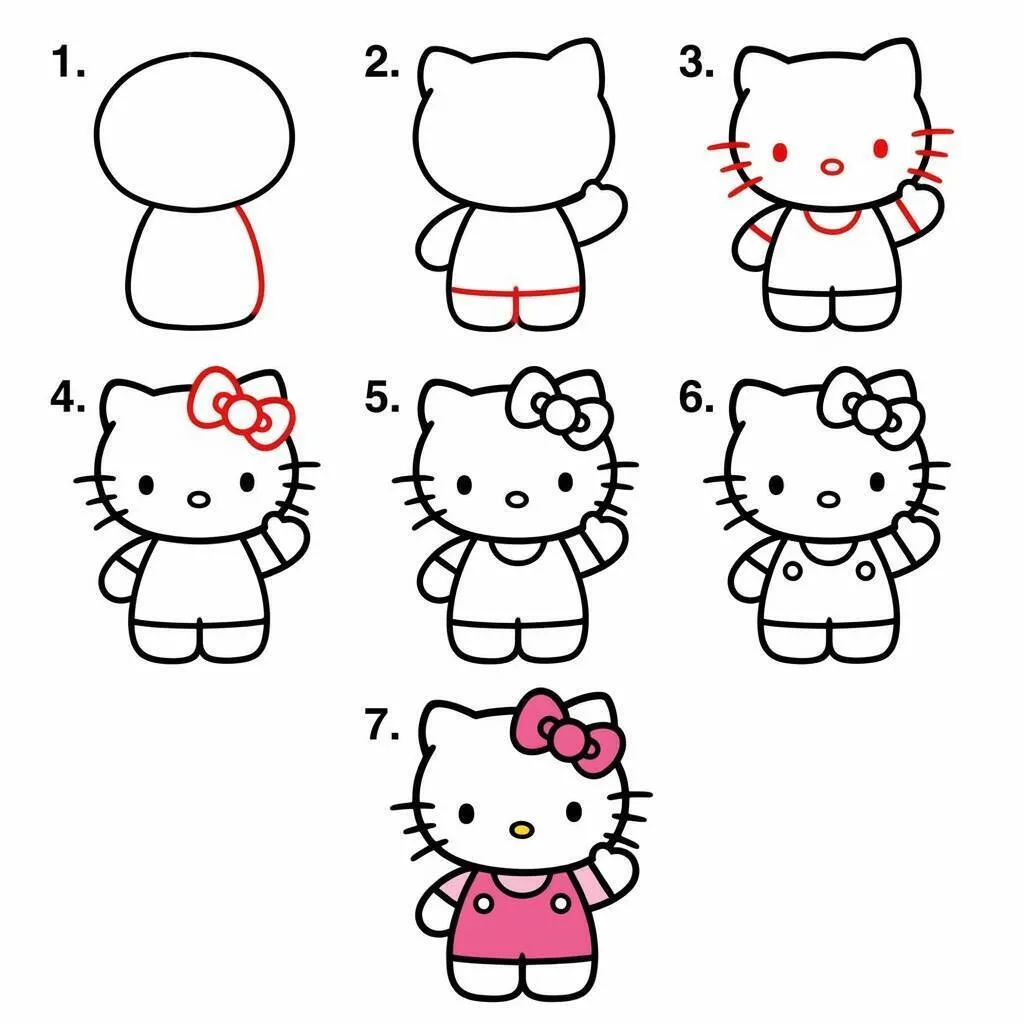 1.

2.

3.

4.

5.

6.

7.